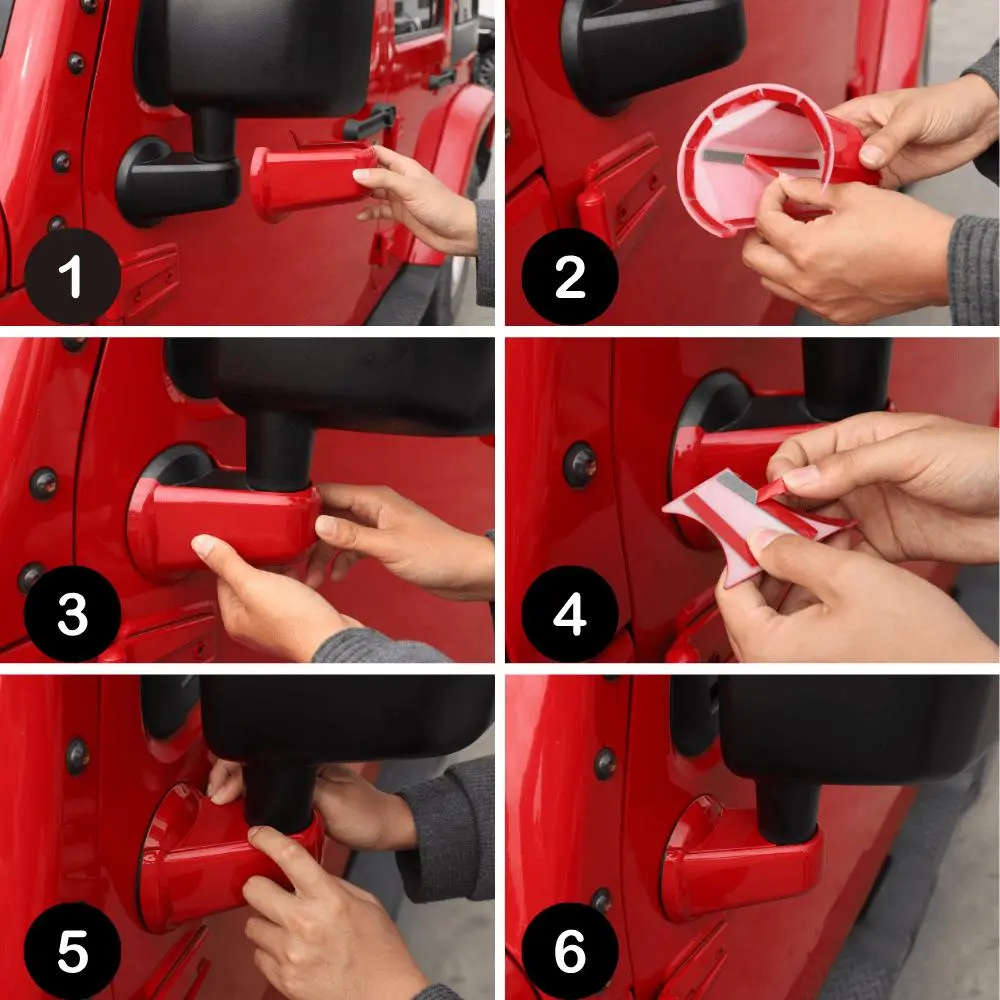 1

2

3

4

5

6