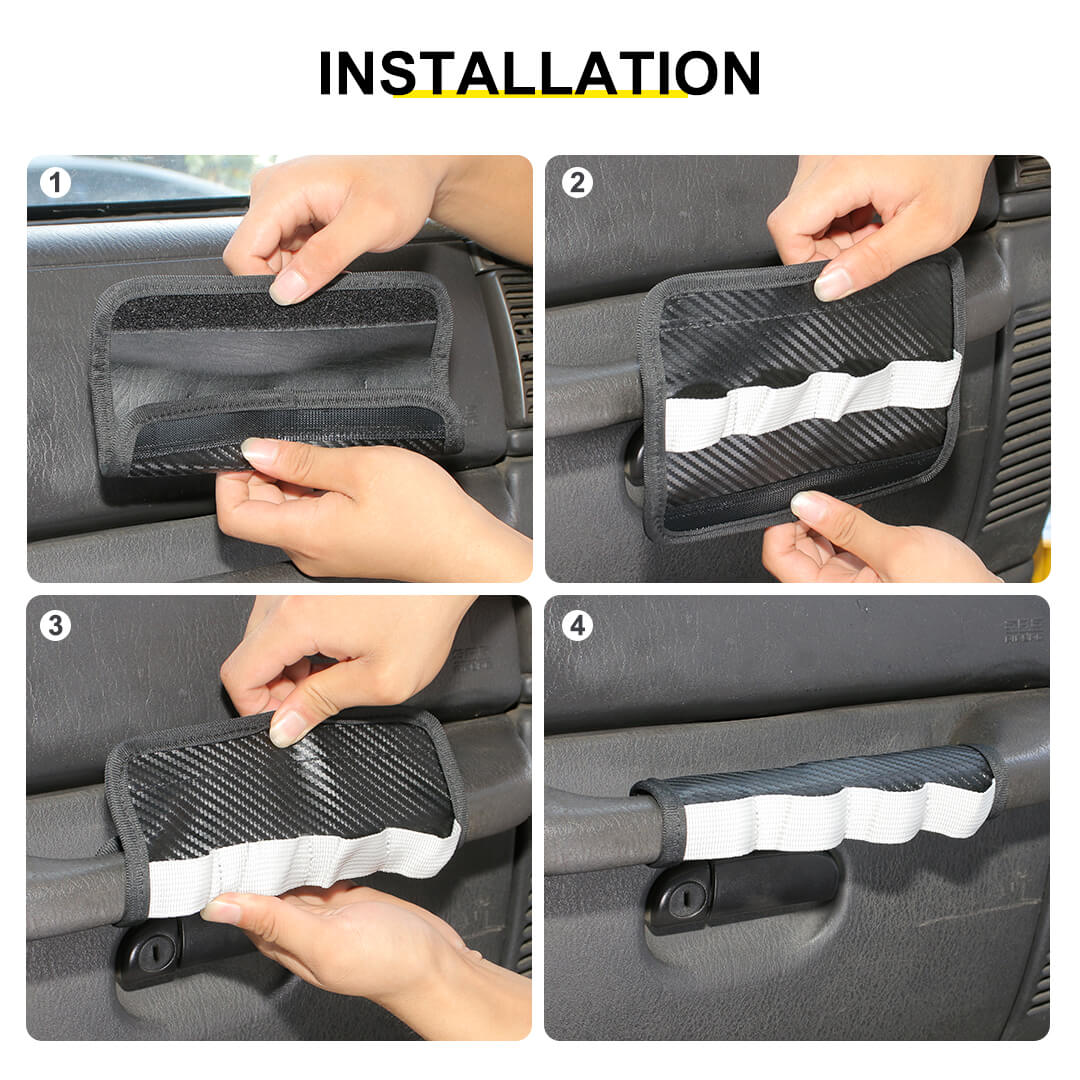 INSTALLATION

1

2

3

4