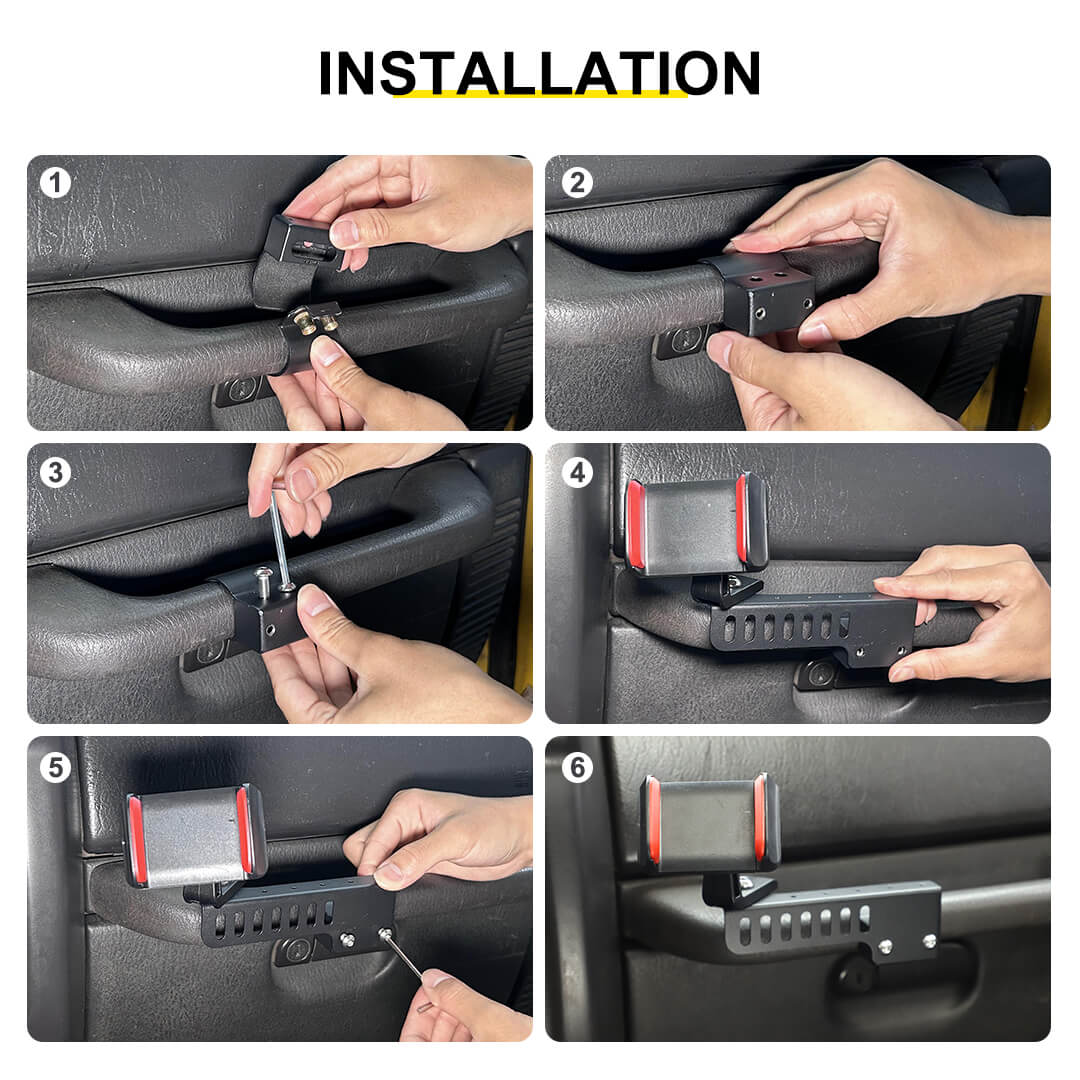 INSTALLATION

1

2

3

4

5

6